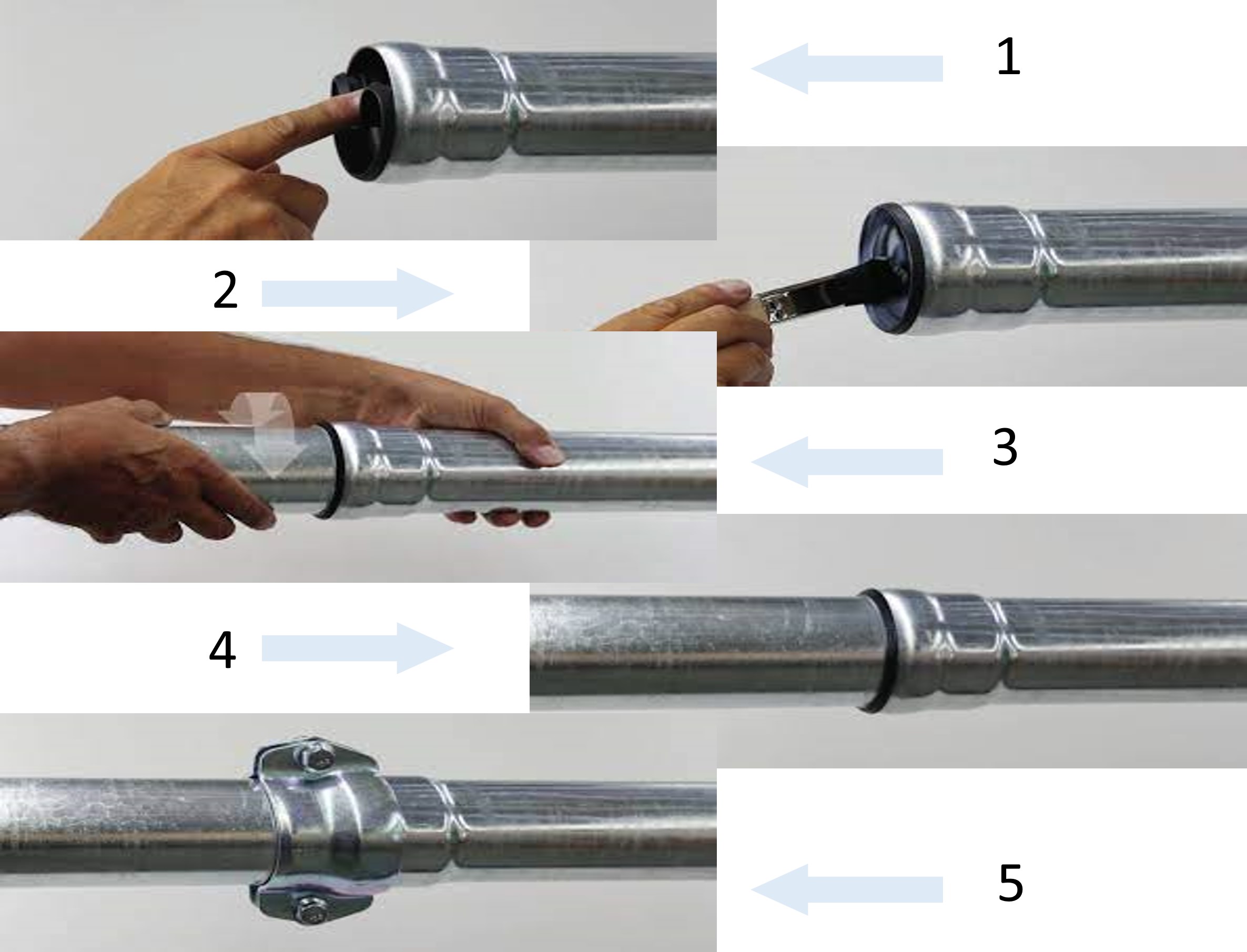 1

2

3

4

5